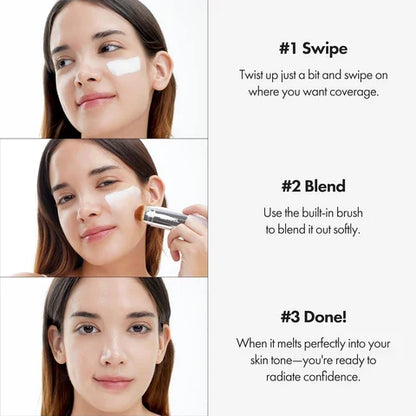 #1 Swipe

Twist up just a bit and swipe on where you want coverage.

#2 Blend

Use the built-in brush to blend it out softly.

#3 Done!

When it melts perfectly into your skin tone—you're ready to radiate confidence.